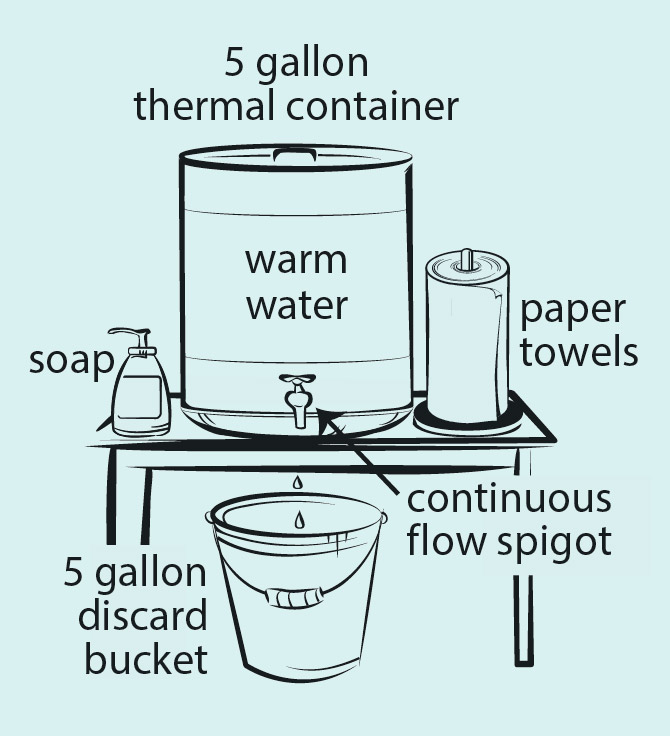 5 gallon
thermal container

warm
water

soap

paper
towels

continuous
flow spigot

5 gallon
discard
bucket